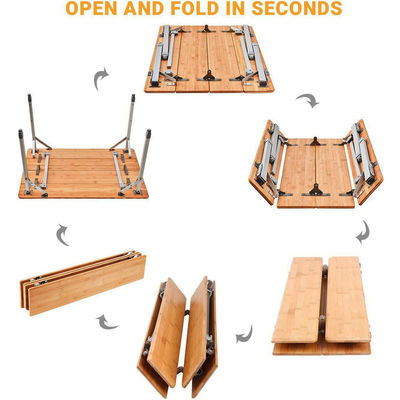 OPEN AND FOLD IN SECONDS